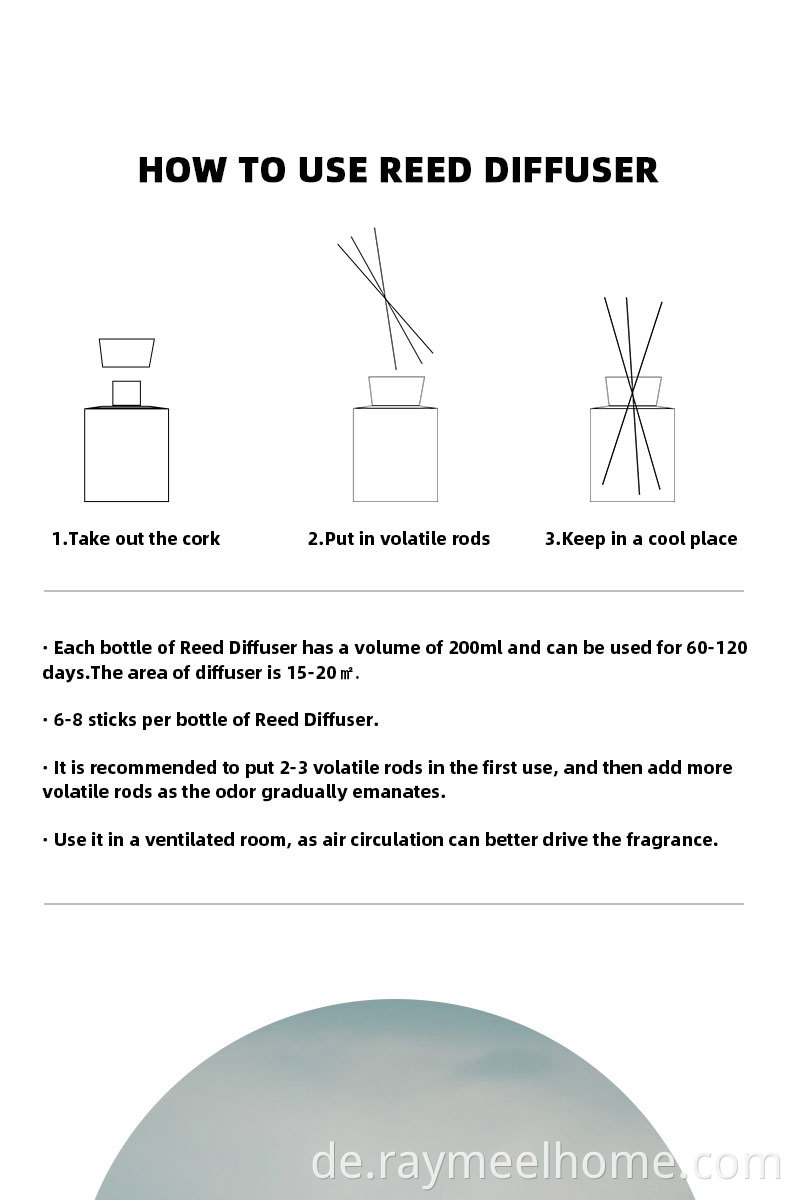 HOW TO USE REED DIFFUSER

1.Take out the cork

2.Put in volatile rods

3.Keep in a cool place

· Each bottle of Reed Diffuser has a volume of 200ml and can be used for 60-120 days.The area of diffuser is 15-20㎡.

· 6-8 sticks per bottle of Reed Diffuser.

· It is recommended to put 2-3 volatile rods in the first use, and then add more volatile rods as the odor gradually emanates.

· Use it in a ventilated room, as air circulation can better drive the fragrance.

de.raymeelhome.com